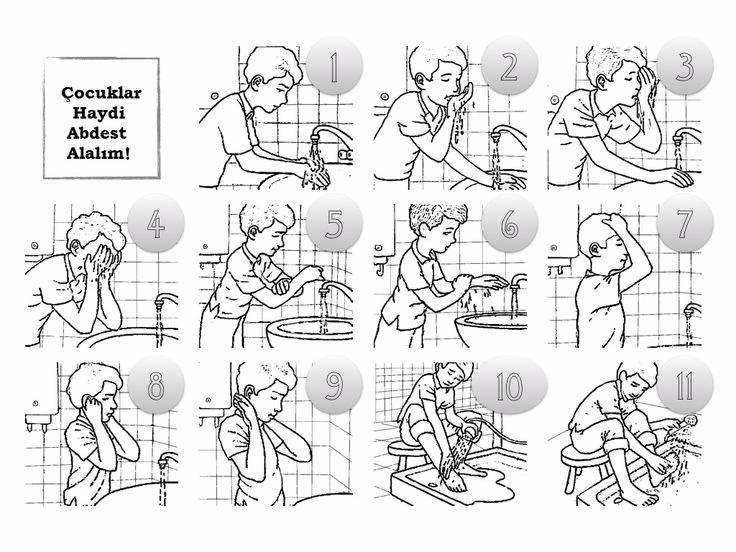 Çocuklar Haydi Abdest Alalım!

1

2

3

4

5

6

7

8

9

10

11