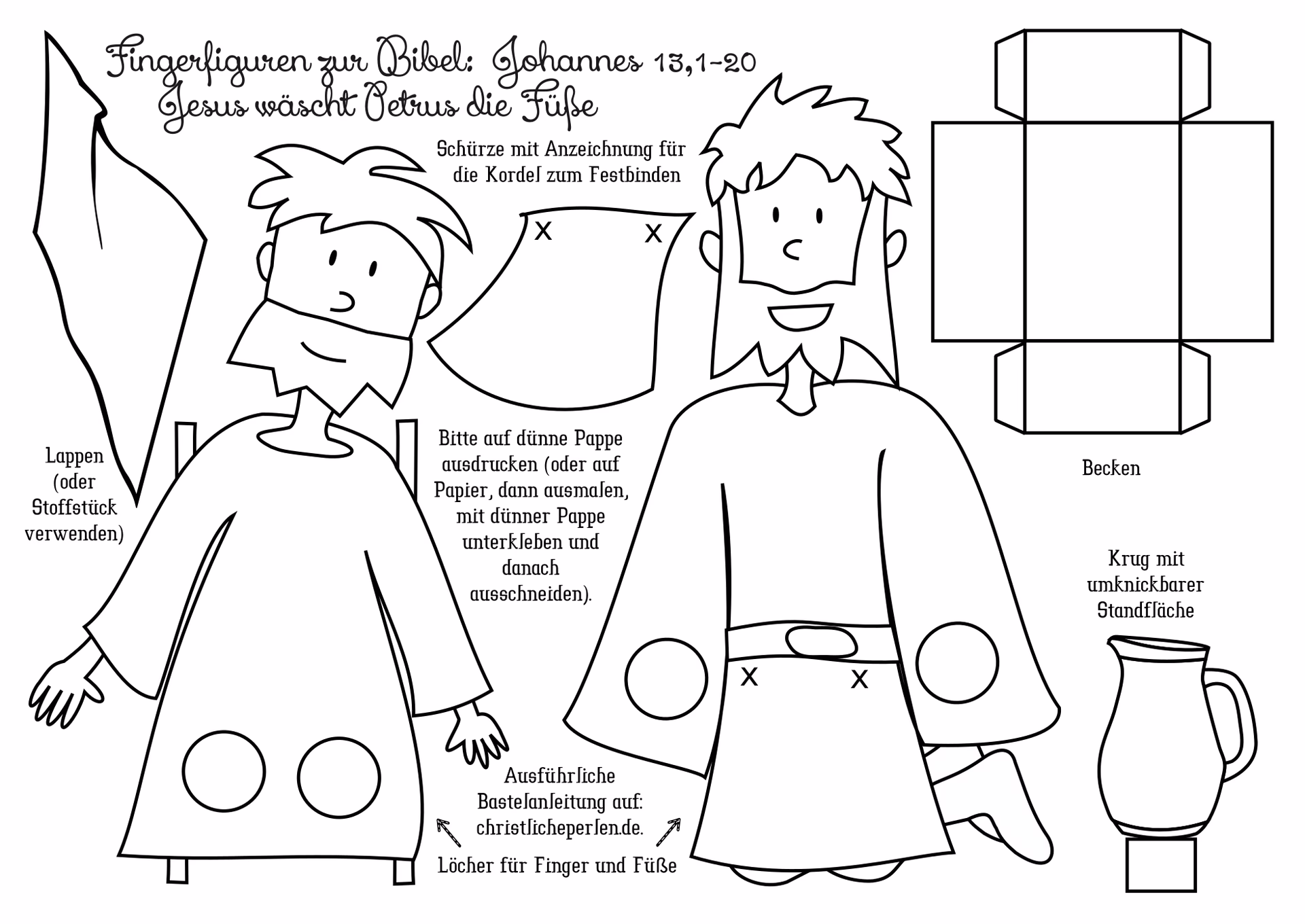 Fingerfiguren zur Bibel: Johannes 13,1-20
Jesus wäscht Petrus die Füße

Schürze mit Anzeichnung für die Kordel zum Festbinden

x x

Lappen (oder Stoffstück verwenden)

Bitte auf dünne Pappe ausdrucken (oder auf Papier, dann ausmalen, mit dünner Pappe unterkleben und danach ausschneiden).

Becken

Krug mit umknickbarer Standfläche

x x

Ausführliche Bastelanleitung auf: christlicheperlen.de.

Löcher für Finger und Füße